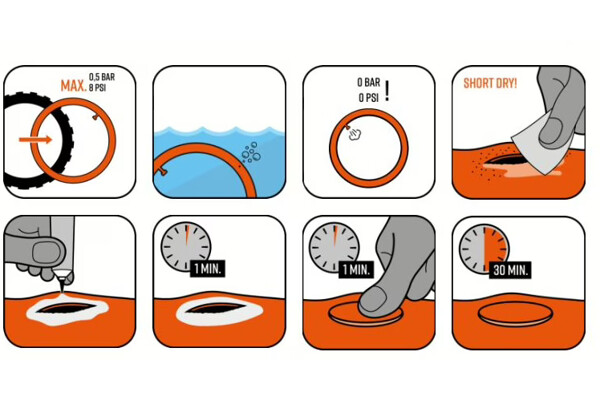 MAX. 0,5 BAR
8 PSI

0 BAR
0 PSI !

SHORT DRY!

1 MIN.

1 MIN.

30 MIN.