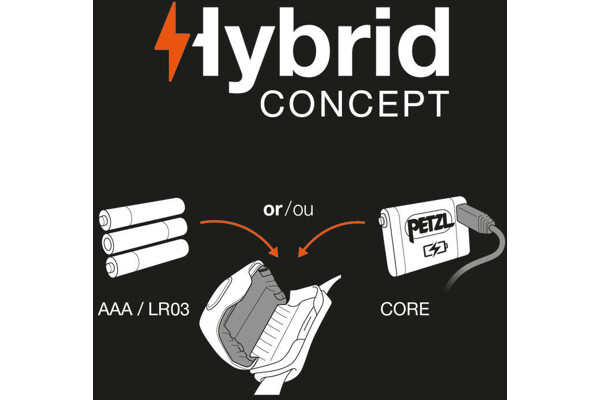 Hybrid
CONCEPT

or/ou

PETZL

AAA / LR03

CORE